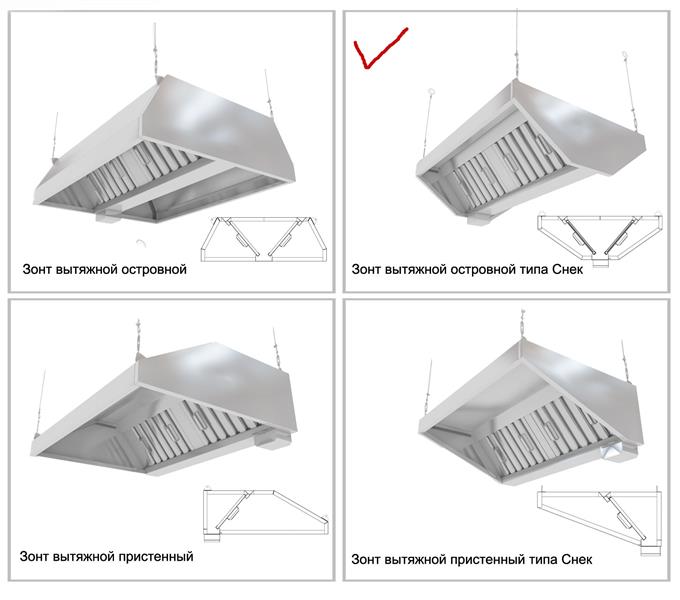 Зонт вытяжной островной

Зонт вытяжной островной типа Снек

Зонт вытяжной пристенный

Зонт вытяжной пристенный типа Снек