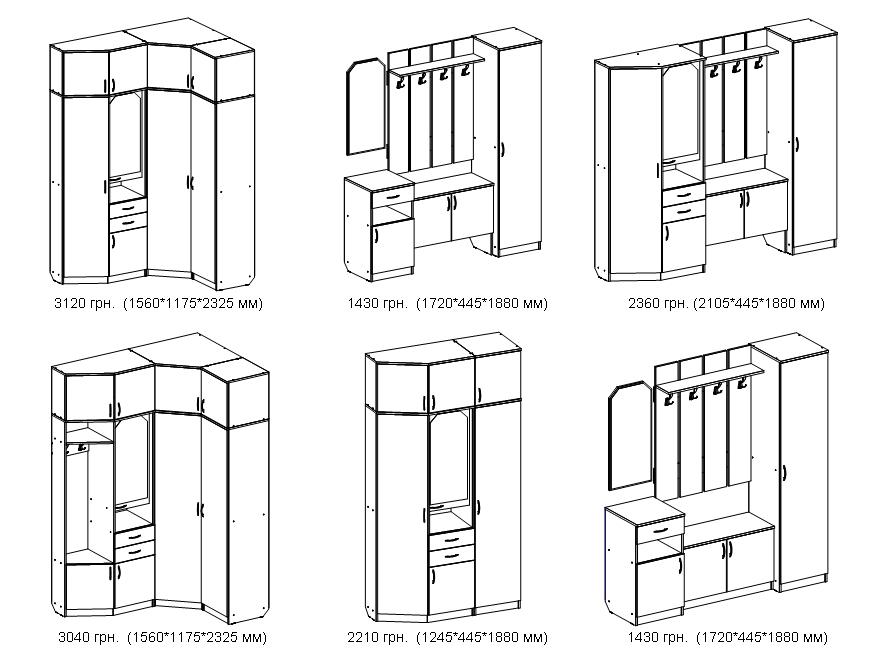 3120 грн. (1560*1175*2325 мм)

1430 грн. (1720*445*1880 мм)

2360 грн. (2105*445*1880 мм)

3040 грн. (1560*1175*2325 мм)

2210 грн. (1245*445*1880 мм)

1430 грн. (1720*445*1880 мм)