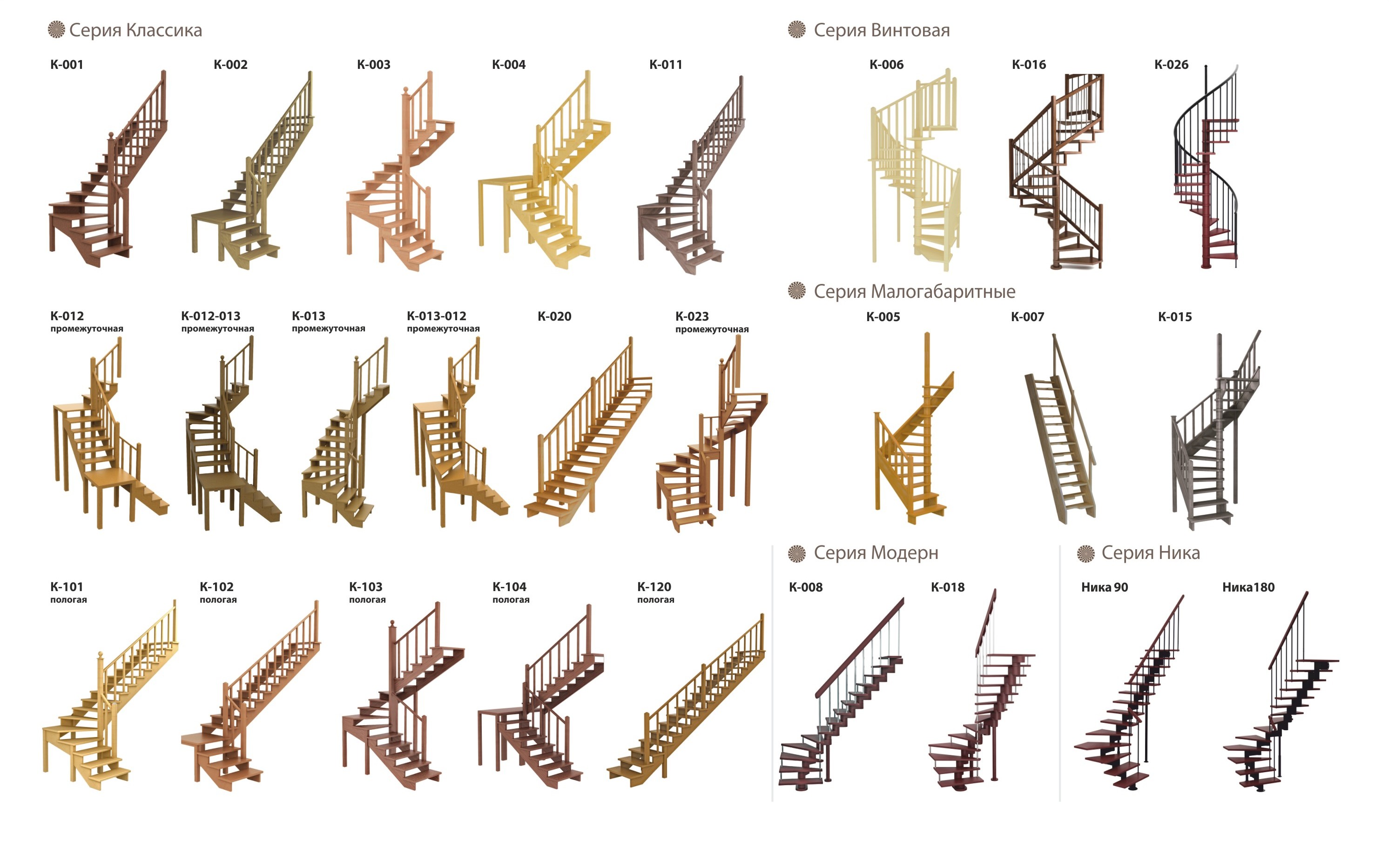 Серия Классика

К-001

К-002

К-003

К-004

К-011

К-012 промежуточная

К-012-013 промежуточная

К-013 промежуточная

К-013-012 промежуточная

К-020

К-023 промежуточная

К-101 пологая

К-102 пологая

К-103 пологая

К-104 пологая

К-120 пологая

Серия Винтовая

К-006

К-016

К-026

Серия Малогабаритные

К-005

К-007

К-015

Серия Модерн

К-008

К-018

Серия Ника

Ника 90

Ника180