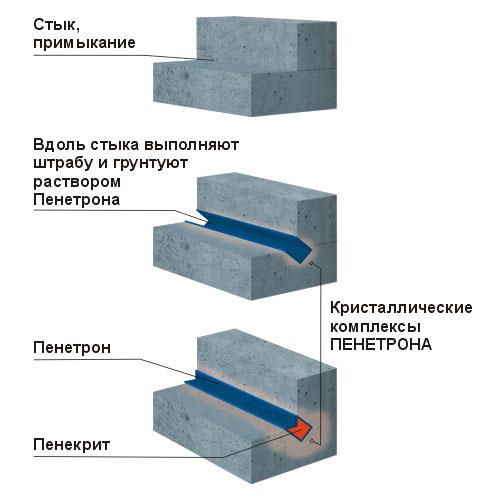 Стык, примыкание

Вдоль стыка выполняют штрабу и грунтуют раствором Пенетрона

Кристаллические комплексы ПЕНЕТРОНА

Пенетрон

Пенекрит