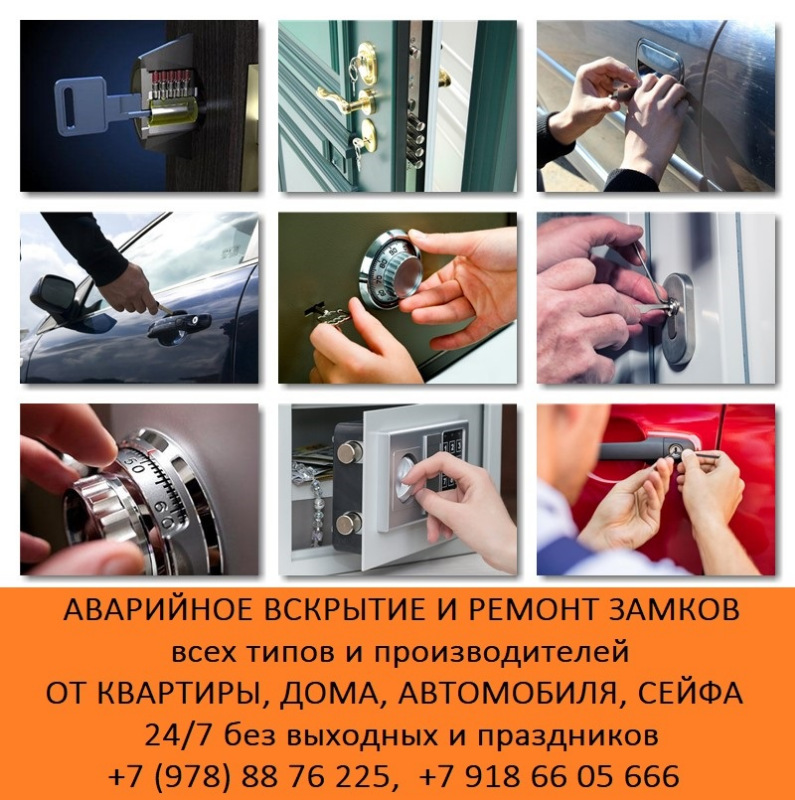 АВАРИЙНОЕ ВСКРЫТИЕ И РЕМОНТ ЗАМКОВ
всех типов и производителей
ОТ КВАРТИРЫ, ДОМА, АВТОМОБИЛЯ, СЕЙФА
24/7 без выходных и праздников
+7 (978) 88 76 225, +7 918 66 05 666