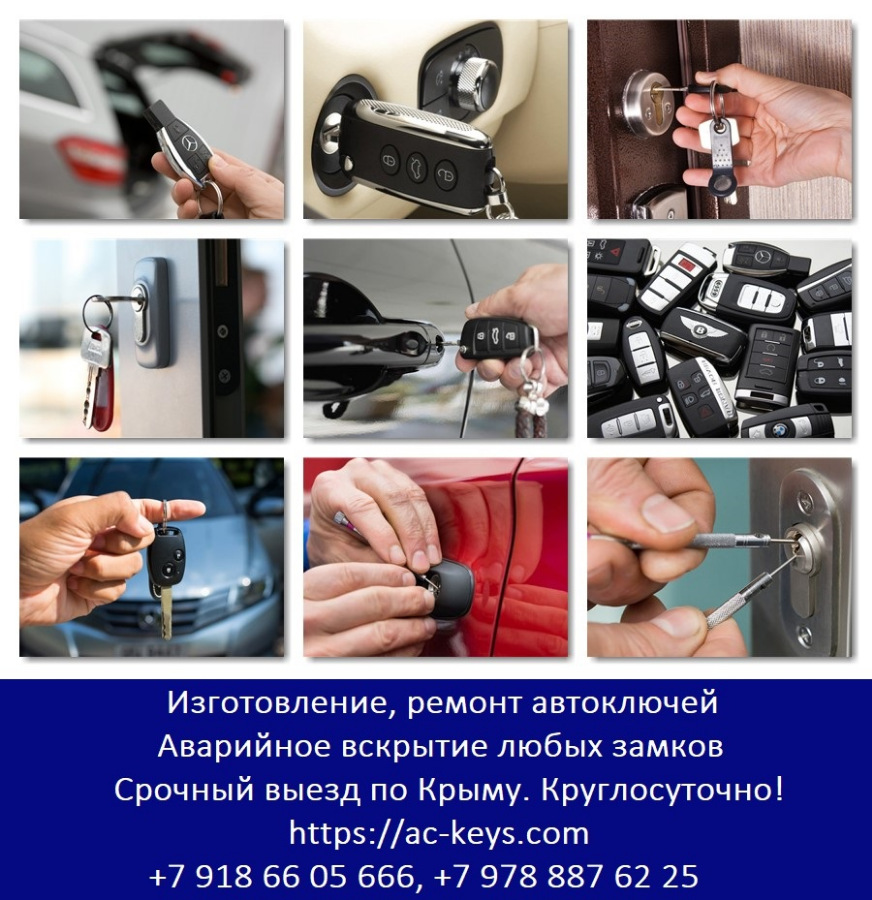 Изготовление, ремонт автоключей
Аварийное вскрытие любых замков
Срочный выезд по Крыму. Круглосуточно!
https://ac-keys.com
+7 918 66 05 666, +7 978 887 62 25